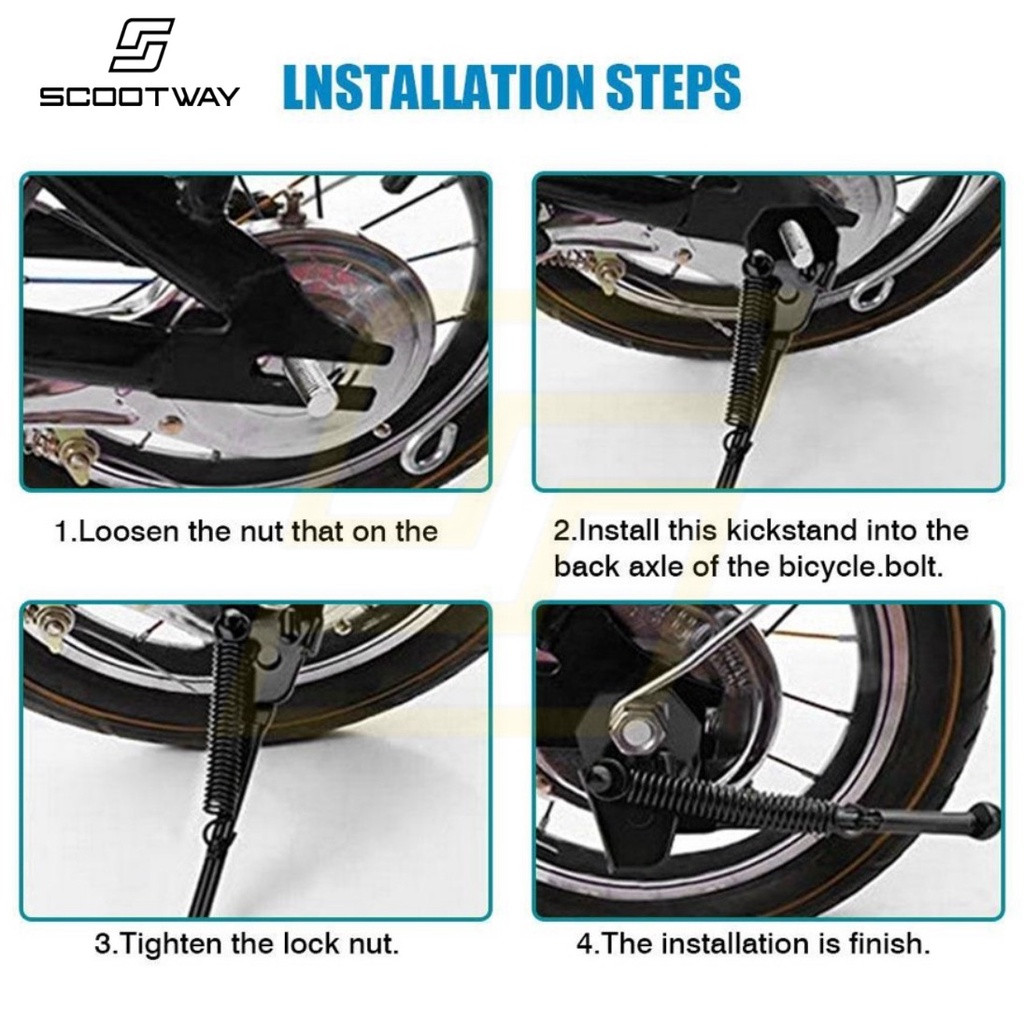 SCOOTWAY

LNSTALLATION STEPS

1.Loosen the nut that on the

2.Install this kickstand into the back axle of the bicycle.bolt.

3.Tighten the lock nut.

4.The installation is finish.