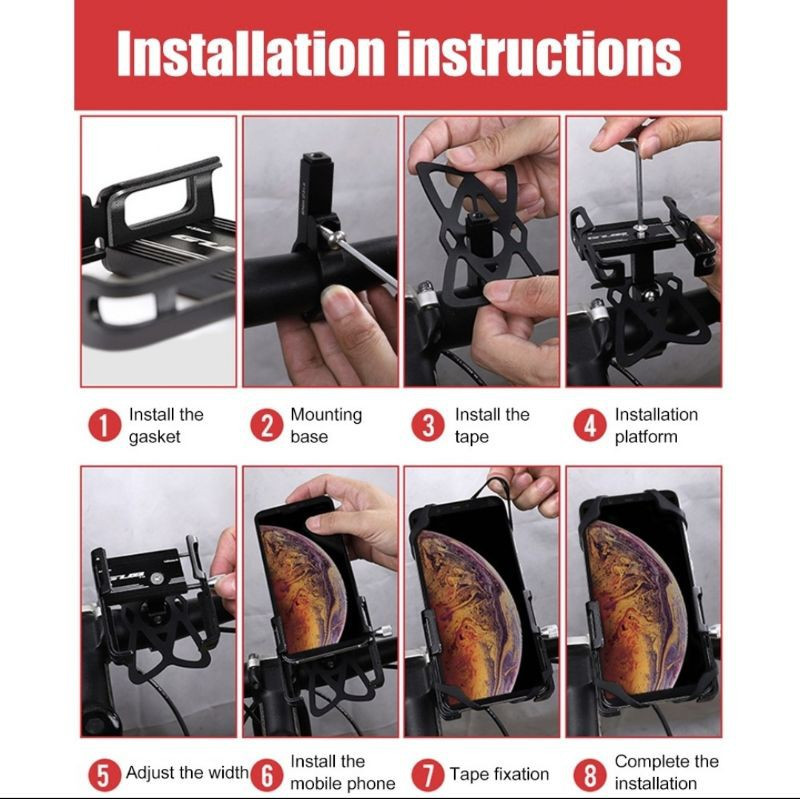 Installation instructions

1 Install the gasket

2 Mounting base

3 Install the tape

4 Installation platform

5 Adjust the width

6 Install the mobile phone

7 Tape fixation

8 Complete the installation